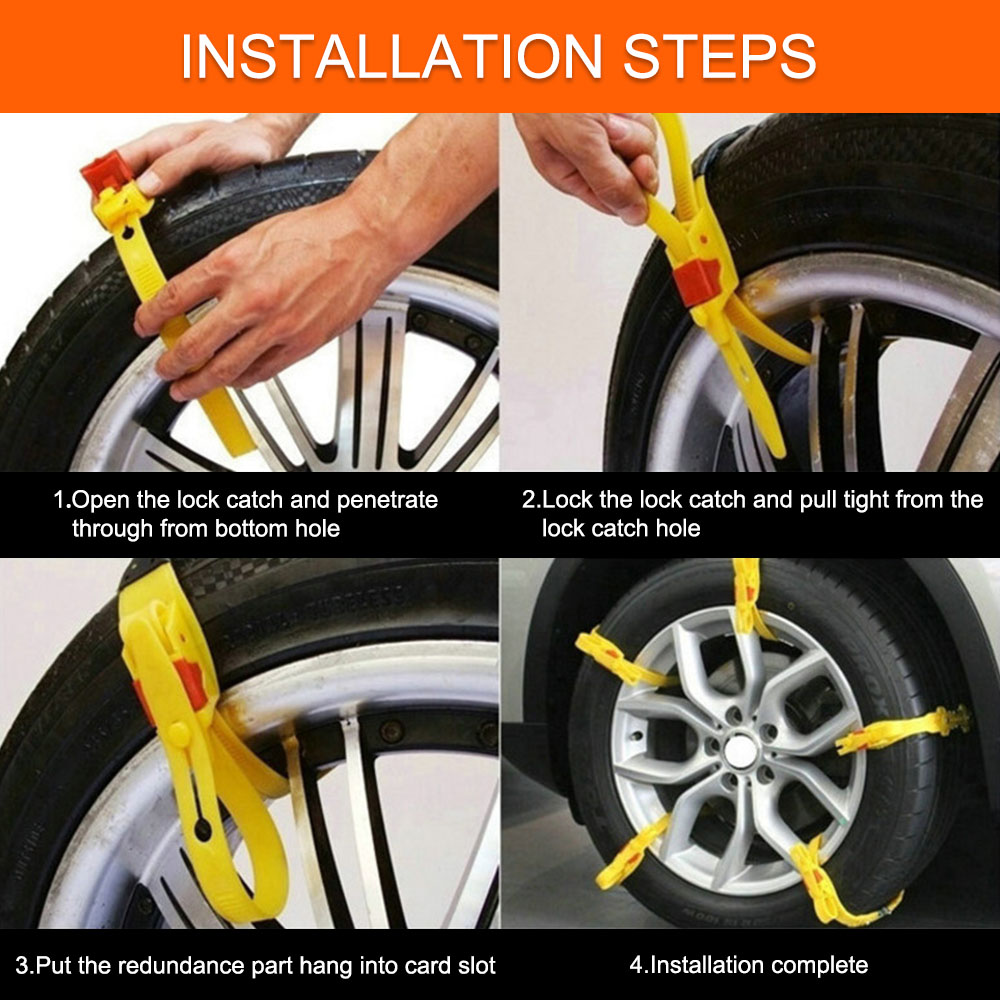 INSTALLATION STEPS

1.Open the lock catch and penetrate through from bottom hole

2.Lock the lock catch and pull tight from the lock catch hole

3.Put the redundance part hang into card slot

4.Installation complete