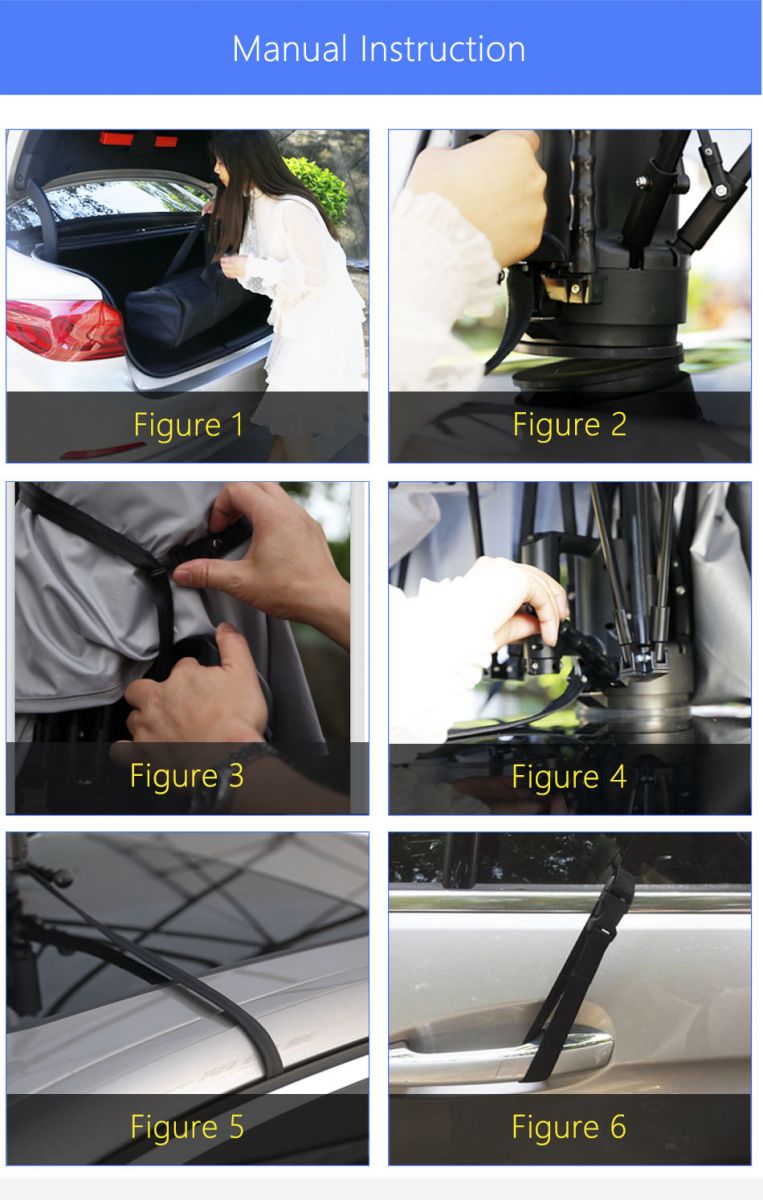 Manual Instruction

Figure 1

Figure 2

Figure 3

Figure 4

Figure 5

Figure 6